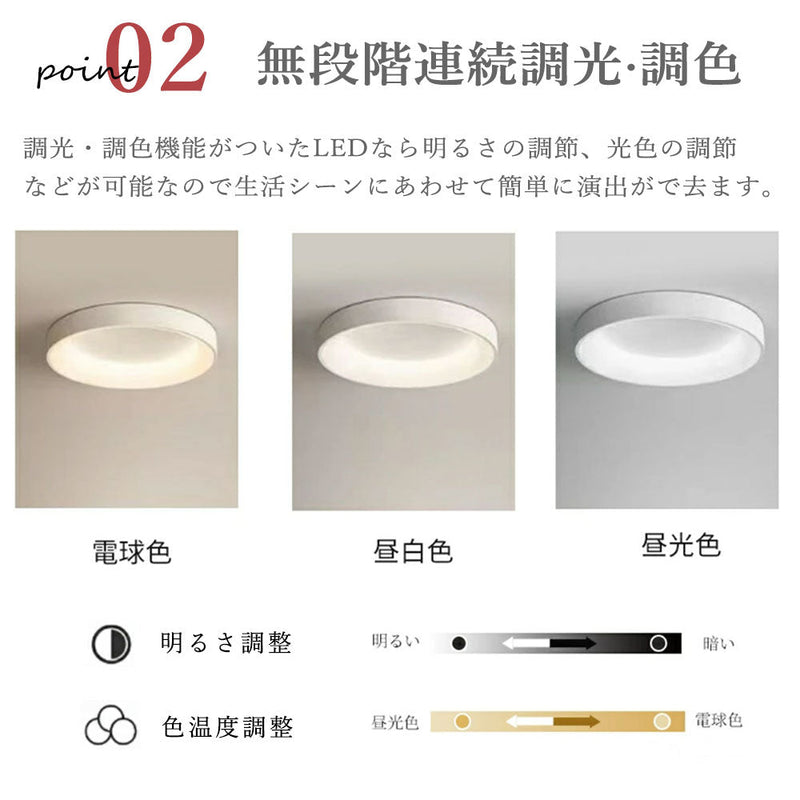 point 02 無段階連続調光·調色

調光・調色機能がついたLEDなら明るさの調節、光色の調節などが可能なので生活シーンにあわせて簡単に演出がで去ます。

電球色

昼白色

昼光色

明るさ調整

明るい

暗い

色温度調整

昼光色

電球色